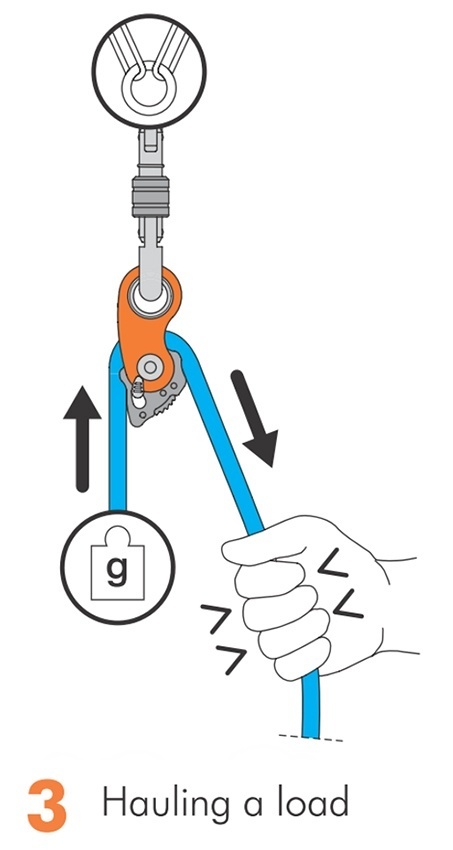 g

3 Hauling a load