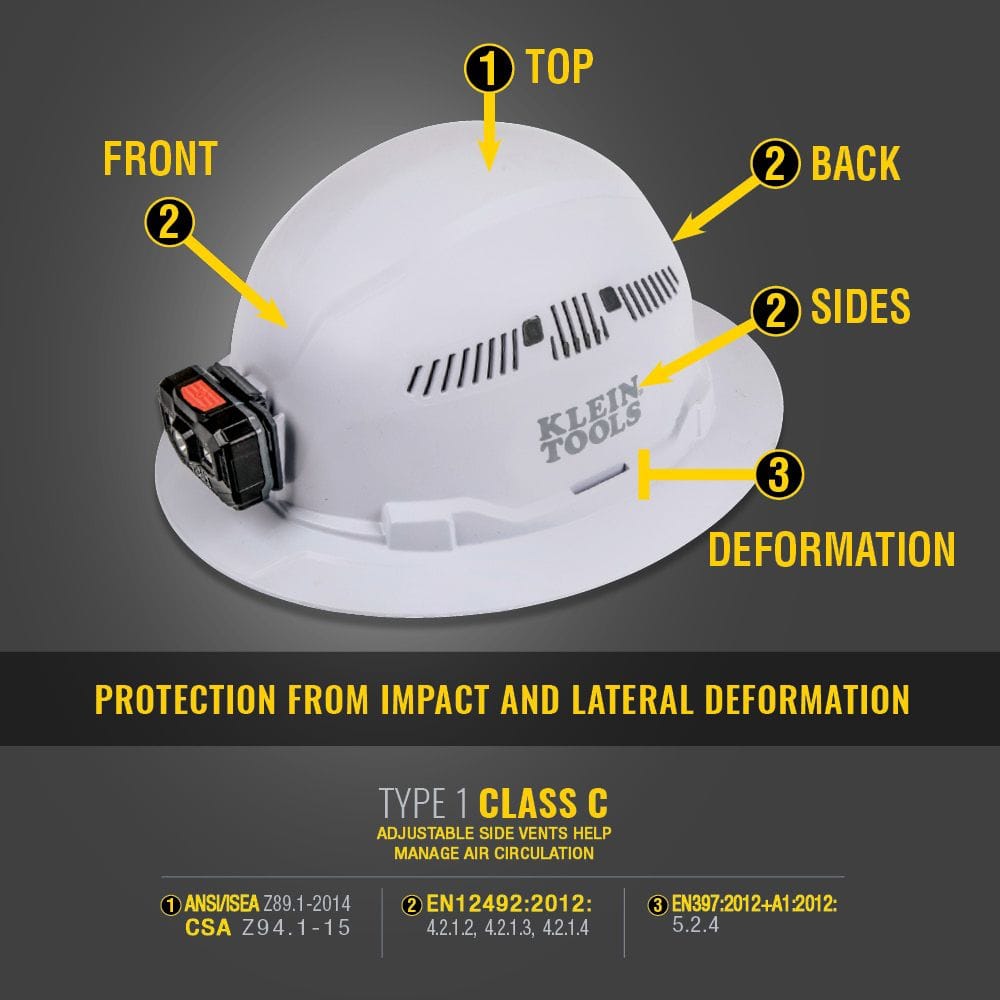 1 TOP

FRONT
2

2 BACK

2 SIDES

KLEIN TOOLS

3
DEFORMATION

PROTECTION FROM IMPACT AND LATERAL DEFORMATION

TYPE 1 CLASS C
ADJUSTABLE SIDE VENTS HELP MANAGE AIR CIRCULATION

1 ANSI/ISEA Z89.1-2014
CSA Z94.1-15

2 EN12492:2012:
4.2.1.2, 4.2.1.3, 4.2.1.4

3 EN397:2012+A1:2012:
5.2.4