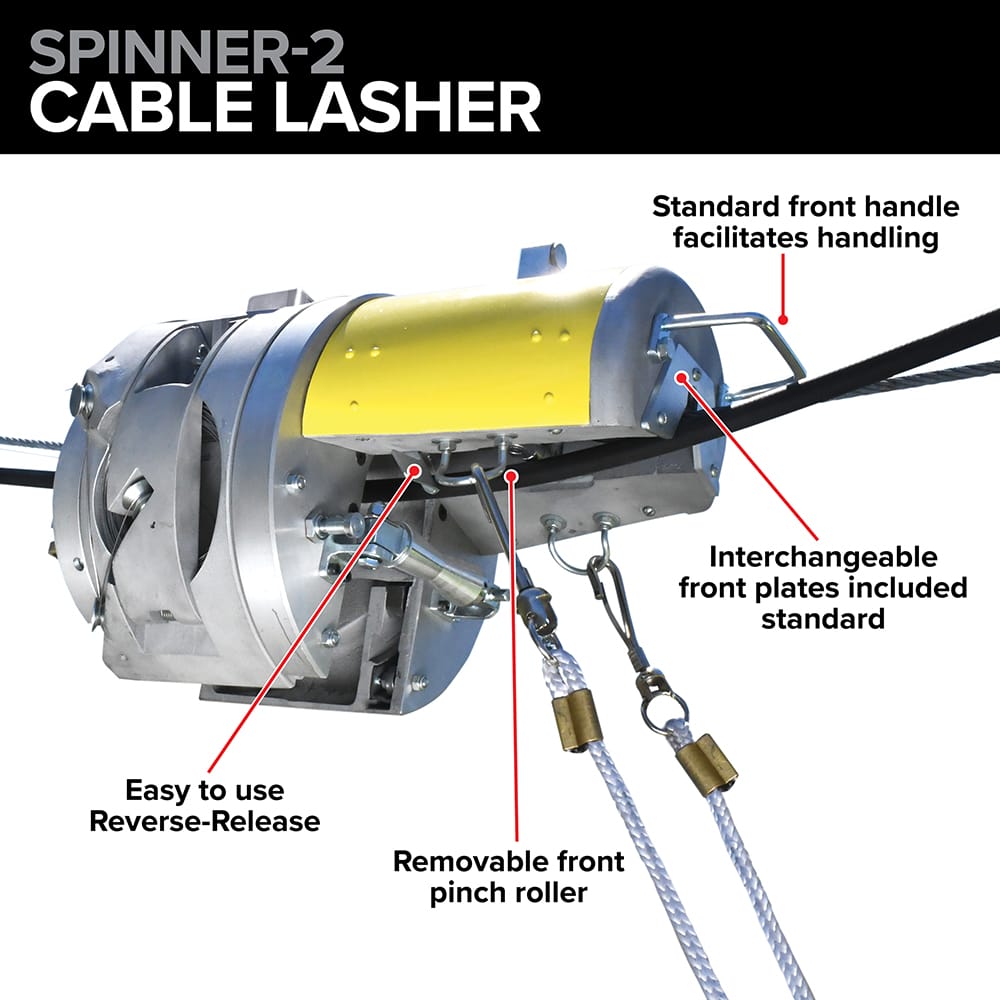 SPINNER-2
CABLE LASHER

Standard front handle facilitates handling

Interchangeable front plates included standard

Easy to use Reverse-Release

Removable front pinch roller