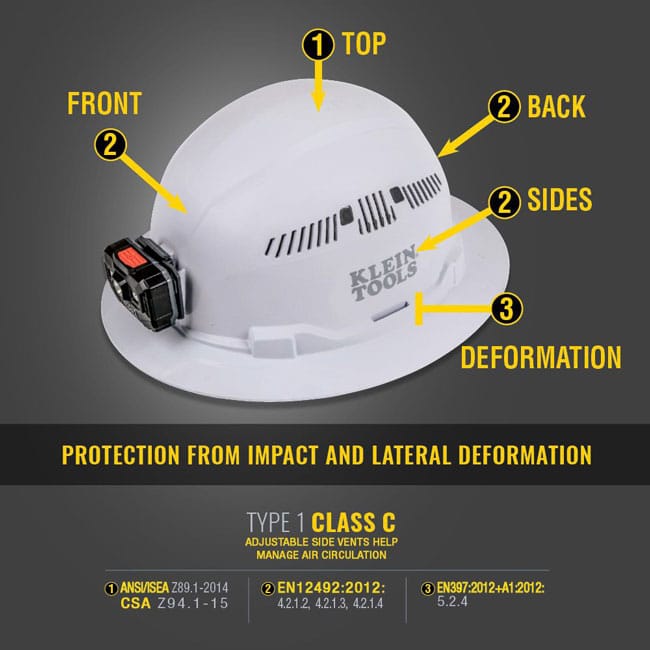 1 TOP

FRONT
2

2 BACK

2 SIDES

KLEIN TOOLS

3

DEFORMATION

PROTECTION FROM IMPACT AND LATERAL DEFORMATION

TYPE 1 CLASS C
ADJUSTABLE SIDE VENTS HELP MANAGE AIR CIRCULATION

1 ANSI/ISEA Z89.1-2014
CSA Z94.1-15

2 EN12492:2012:
4.2.1.2, 4.2.1.3, 4.2.1.4

3 EN397:2012+A1:2012:
5.2.4