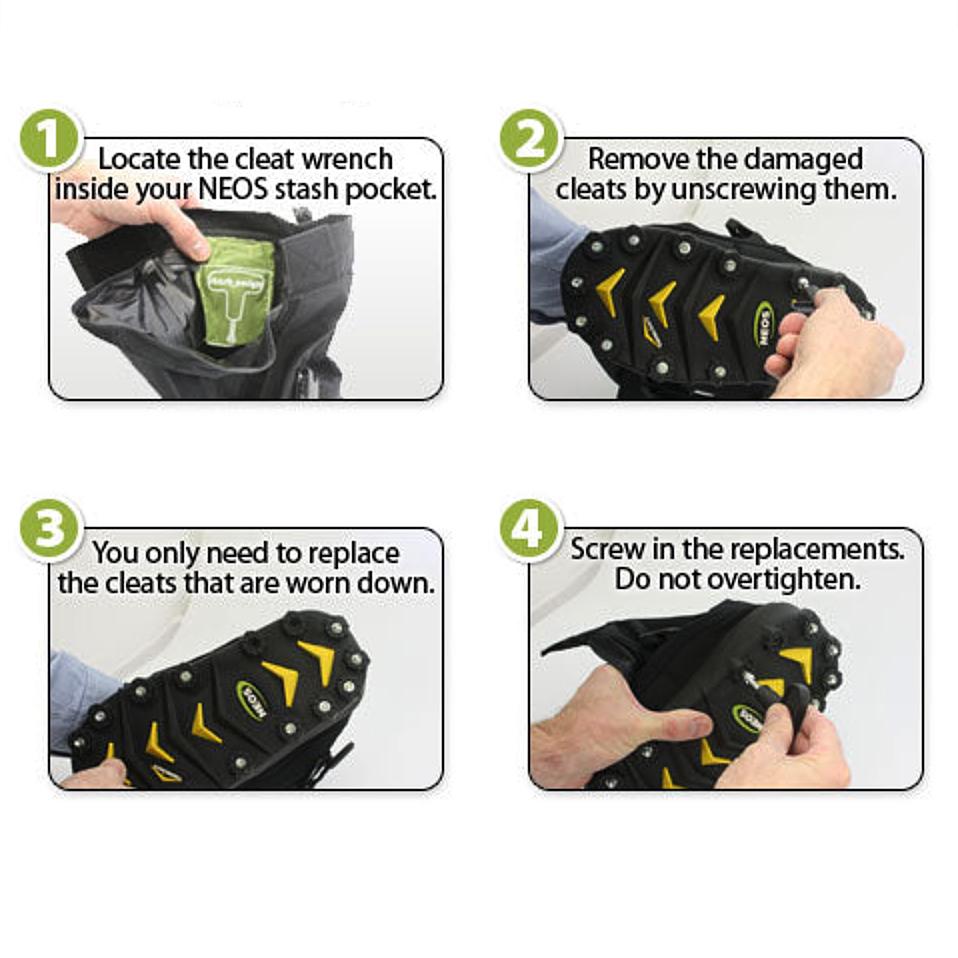 1 Locate the cleat wrench inside your NEOS stash pocket.

2 Remove the damaged cleats by unscrewing them.

NEOS

3 You only need to replace the cleats that are worn down.

NEOS

4 Screw in the replacements. Do not overtighten.

NEOS