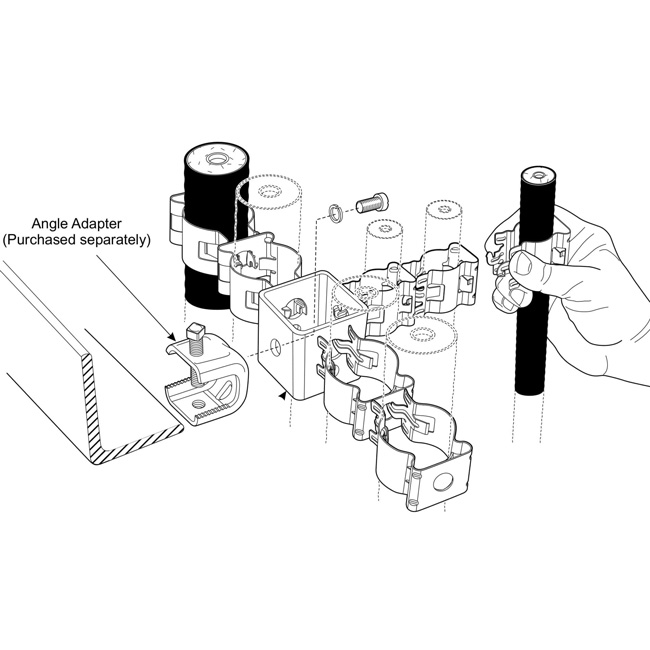 Angle Adapter
(Purchased separately)