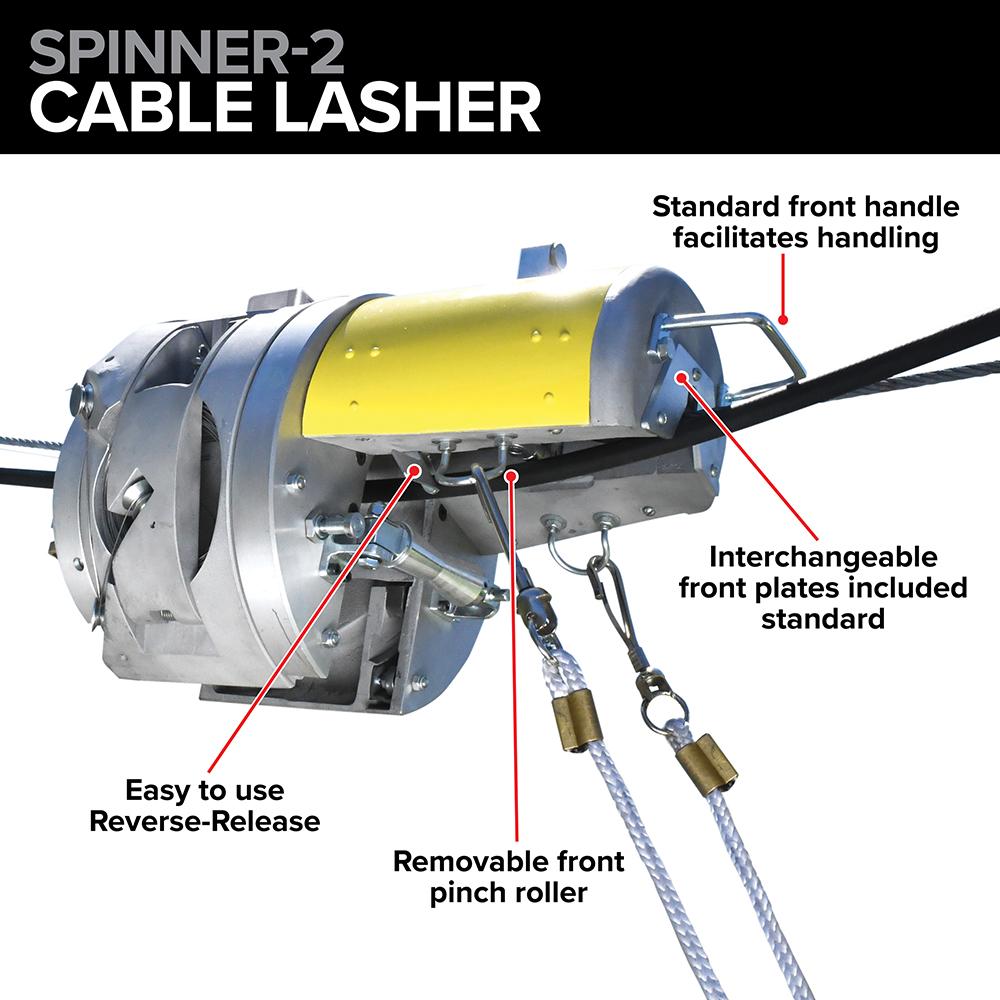 SPINNER-2
CABLE LASHER

Standard front handle facilitates handling

Interchangeable front plates included standard

Easy to use Reverse-Release

Removable front pinch roller